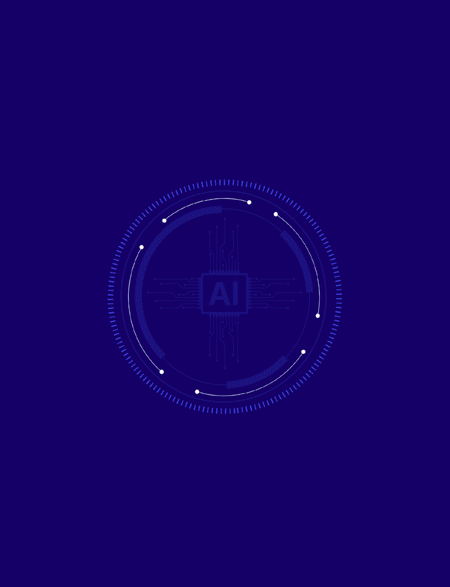 AI